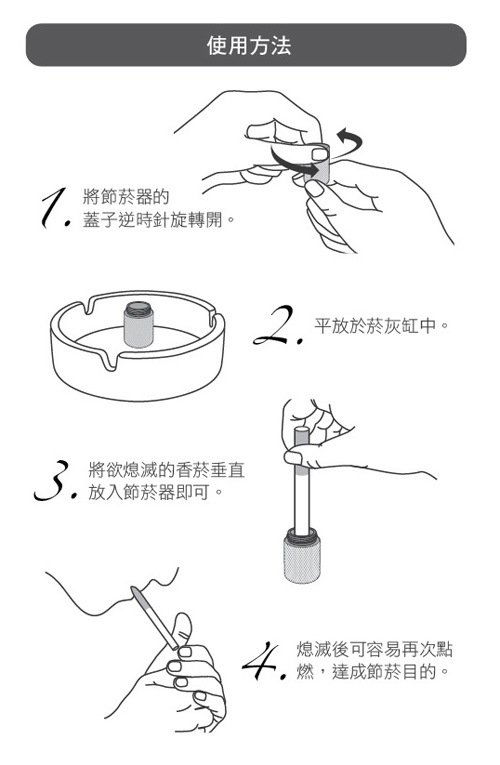 使用方法

1. 將節菸器的蓋子逆時針旋轉開。

2. 平放於菸灰缸中。

3. 將欲熄滅的香菸垂直放入節菸器即可。

4. 熄滅後可容易再次點燃，達成節菸目的。